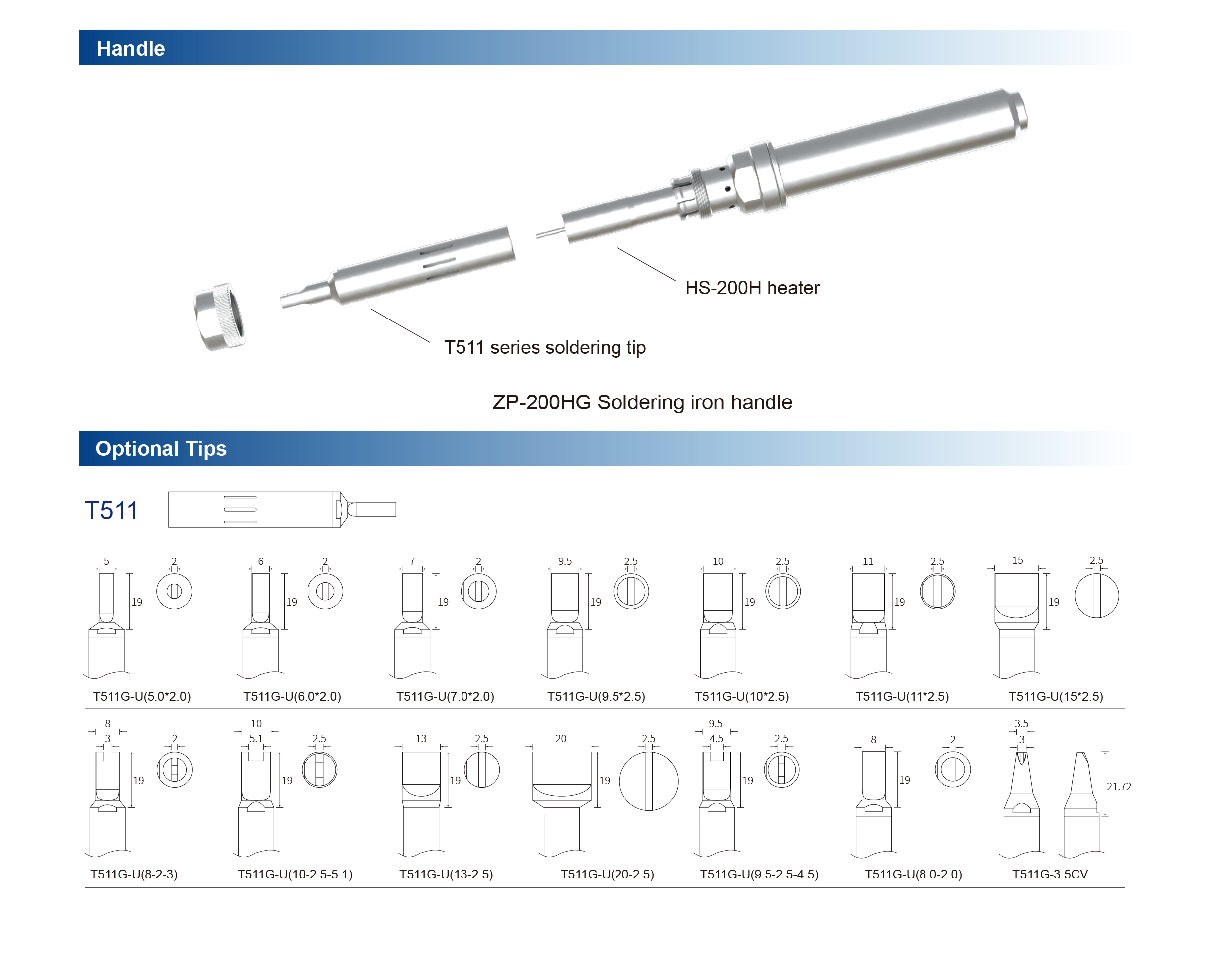 Handle

HS-200H heater

T511 series soldering tip

ZP-200HG Soldering iron handle

Optional Tips

T511

5 2 19
T511G-U(5.0*2.0)

6 2 19
T511G-U(6.0*2.0)

7 2 19
T511G-U(7.0*2.0)

9.5 2.5 19
T511G-U(9.5*2.5)

10 2.5 19
T511G-U(10*2.5)

11 2.5 19
T511G-U(11*2.5)

15 2.5 19
T511G-U(15*2.5)

8 3 2 19
T511G-U(8-2-3)

10 5.1 2.5 19
T511G-U(10-2.5-5.1)

13 2.5 19
T511G-U(13-2.5)

20 2.5 19
T511G-U(20-2.5)

9.5 4.5 2.5 19
T511G-U(9.5-2.5-4.5)

8 2 19
T511G-U(8.0-2.0)

3.5 3 21.72
T511G-3.5CV